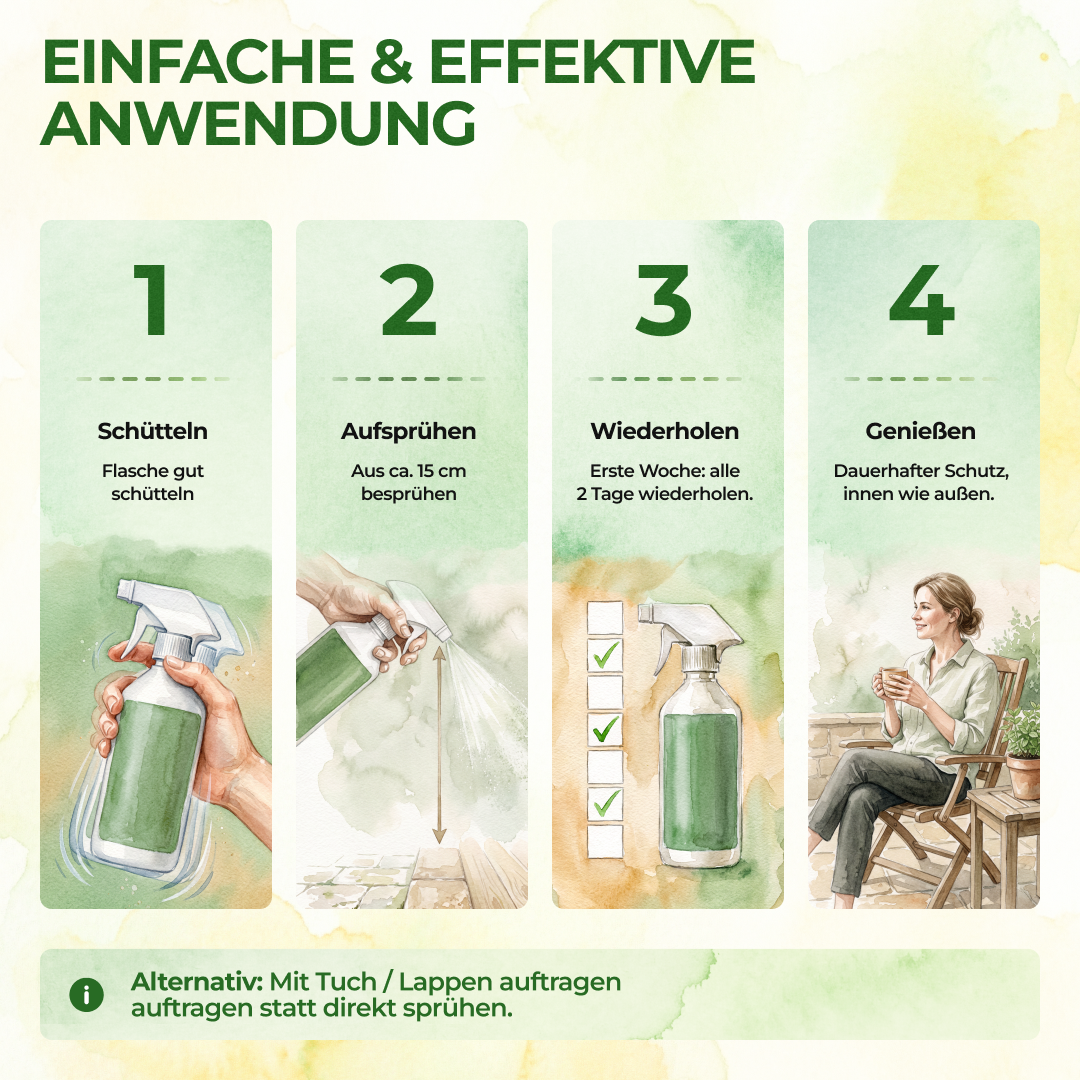 EINFACHE & EFFEKTIVE ANWENDUNG

1

Schütteln

Flasche gut schütteln

2

Aufsprühen

Aus ca. 15 cm besprühen

3

Wiederholen

Erste Woche: alle 2 Tage wiederholen.

4

Genießen

Dauerhafter Schutz, innen wie außen.

i Alternativ: Mit Tuch / Lappen auftragen auftragen statt direkt sprühen.