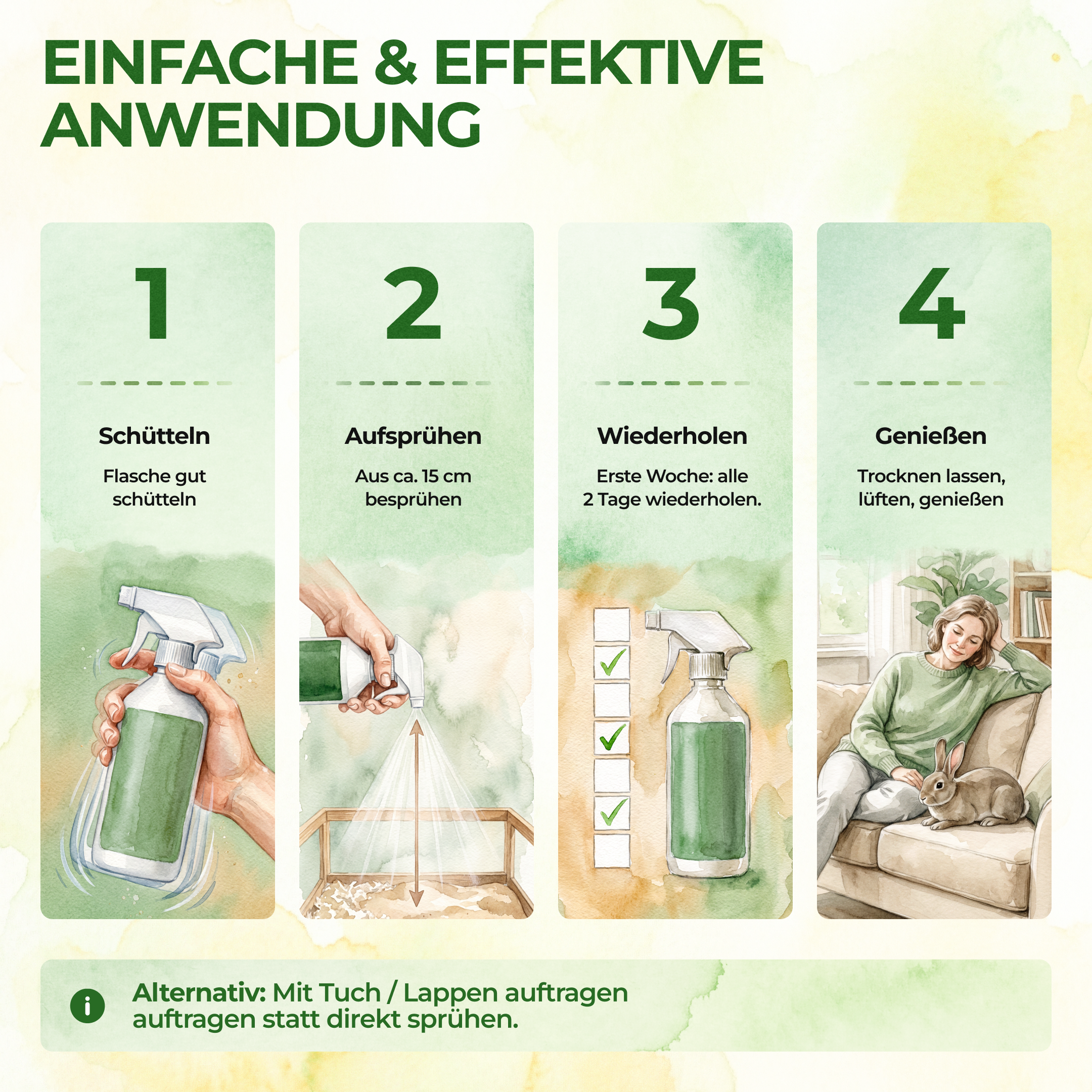 EINFACHE & EFFEKTIVE ANWENDUNG

1

Schütteln

Flasche gut schütteln

2

Aufsprühen

Aus ca. 15 cm besprühen

3

Wiederholen

Erste Woche: alle 2 Tage wiederholen.

4

Genießen

Trocknen lassen, lüften, genießen

i

Alternativ: Mit Tuch / Lappen auftragen auftragen statt direkt sprühen.