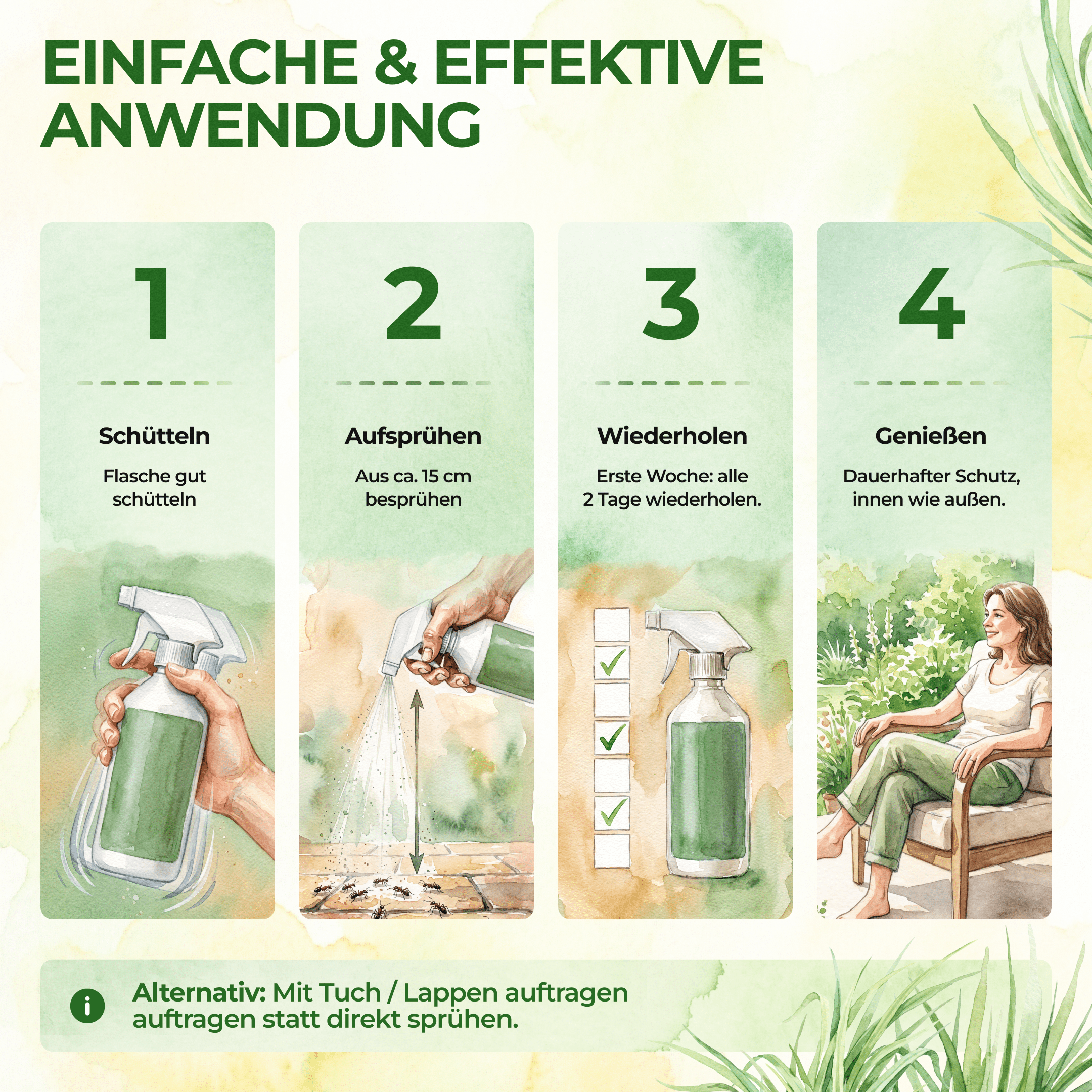 EINFACHE & EFFEKTIVE ANWENDUNG

1

Schütteln

Flasche gut schütteln

2

Aufsprühen

Aus ca. 15 cm besprühen

3

Wiederholen

Erste Woche: alle 2 Tage wiederholen.

4

Genießen

Dauerhafter Schutz, innen wie außen.

i

Alternativ: Mit Tuch / Lappen auftragen auftragen statt direkt sprühen.